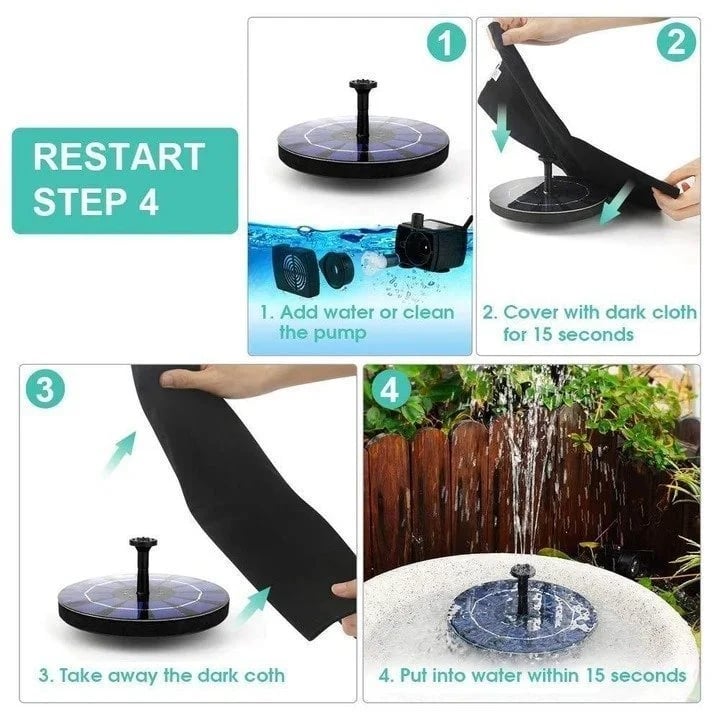 RESTART STEP 4

1

1. Add water or clean the pump

2

2. Cover with dark cloth for 15 seconds

3

3. Take away the dark coth

4

4. Put into water within 15 seconds