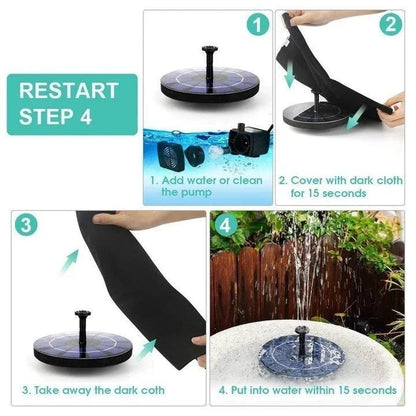 RESTART STEP 4

1

1. Add water or clean the pump

2

2. Cover with dark cloth for 15 seconds

3

3. Take away the dark coth

4

4. Put into water within 15 seconds