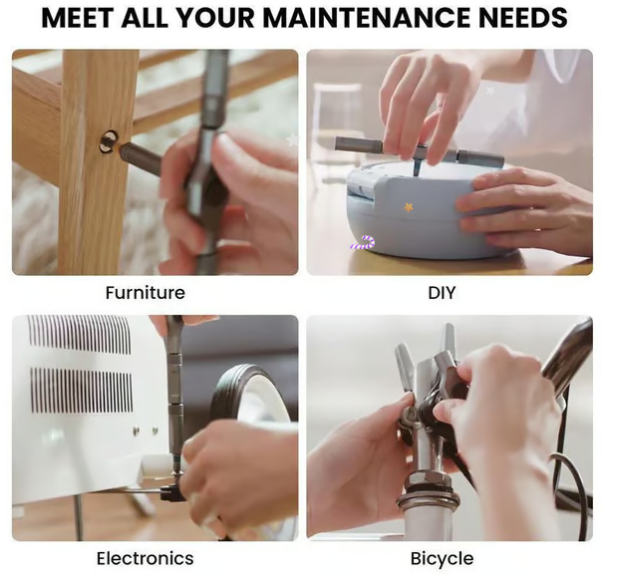 MEET ALL YOUR MAINTENANCE NEEDS

Furniture

DIY

Electronics

Bicycle