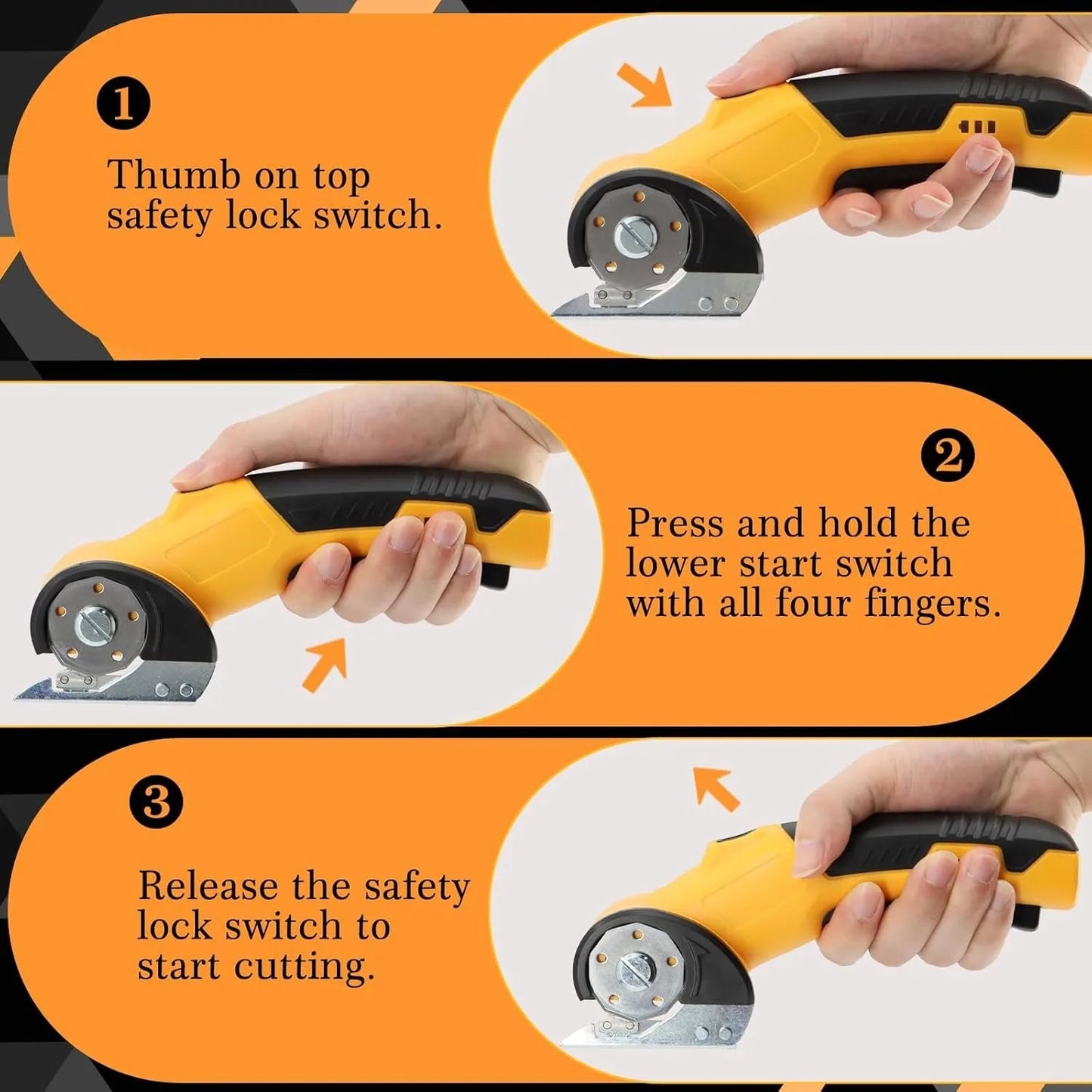 1

Thumb on top safety lock switch.

2

Press and hold the lower start switch with all four fingers.

3

Release the safety lock switch to start cutting.