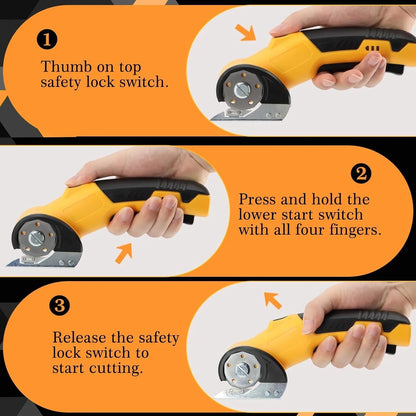 1

Thumb on top safety lock switch.

2

Press and hold the lower start switch with all four fingers.

3

Release the safety lock switch to start cutting.