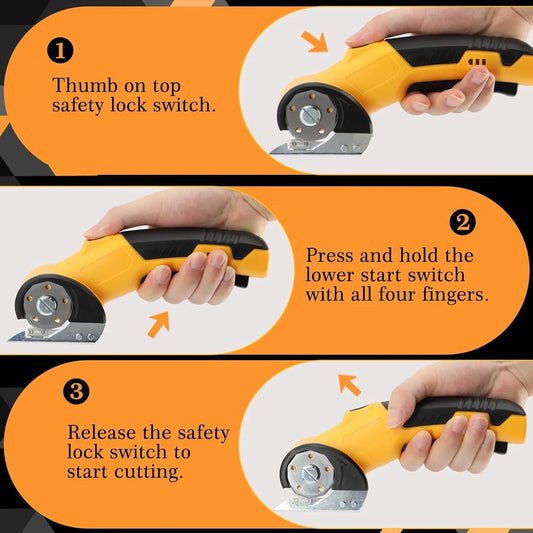 1

Thumb on top safety lock switch.

2

Press and hold the lower start switch with all four fingers.

3

Release the safety lock switch to start cutting.